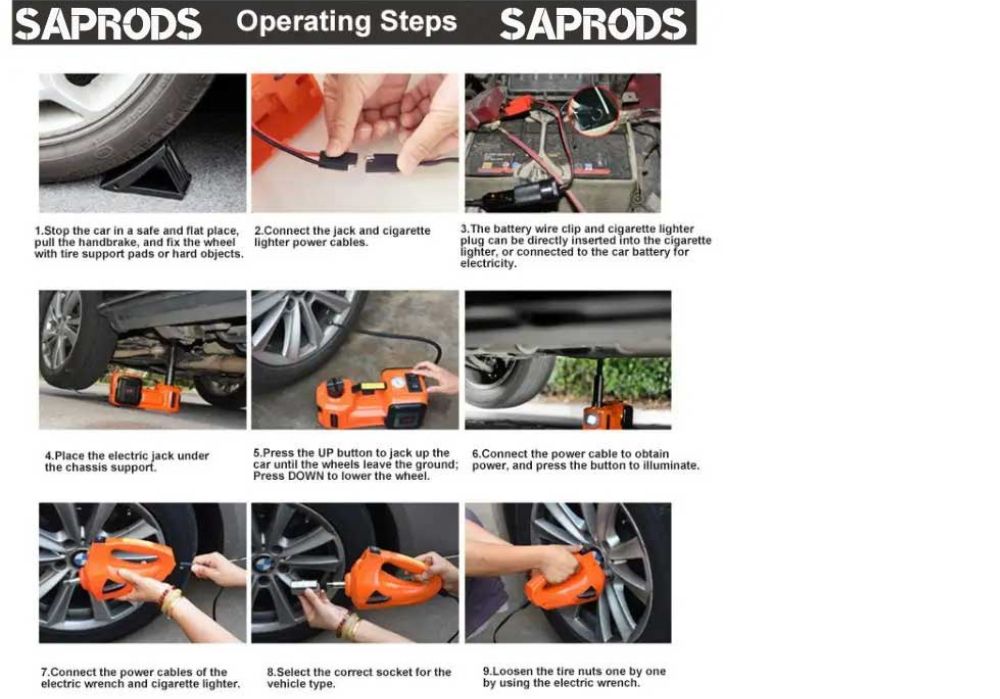 SAPRODS Operating Steps SAPRODS

1.Stop the car in a safe and flat place, pull the handbrake, and fix the wheel with tire support pads or hard objects.

2.Connect the jack and cigarette lighter power cables.

3.The battery wire clip and cigarette lighter plug can be directly inserted into the cigarette lighter, or connected to the car battery for electricity.

4.Place the electric jack under the chassis support.

5.Press the UP button to jack up the car until the wheels leave the ground; Press DOWN to lower the wheel.

6.Connect the power cable to obtain power, and press the button to illuminate.

7.Connect the power cables of the electric wrench and cigarette lighter.

8.Select the correct socket for the vehicle type.

9.Loosen the tire nuts one by one by using the electric wrench.